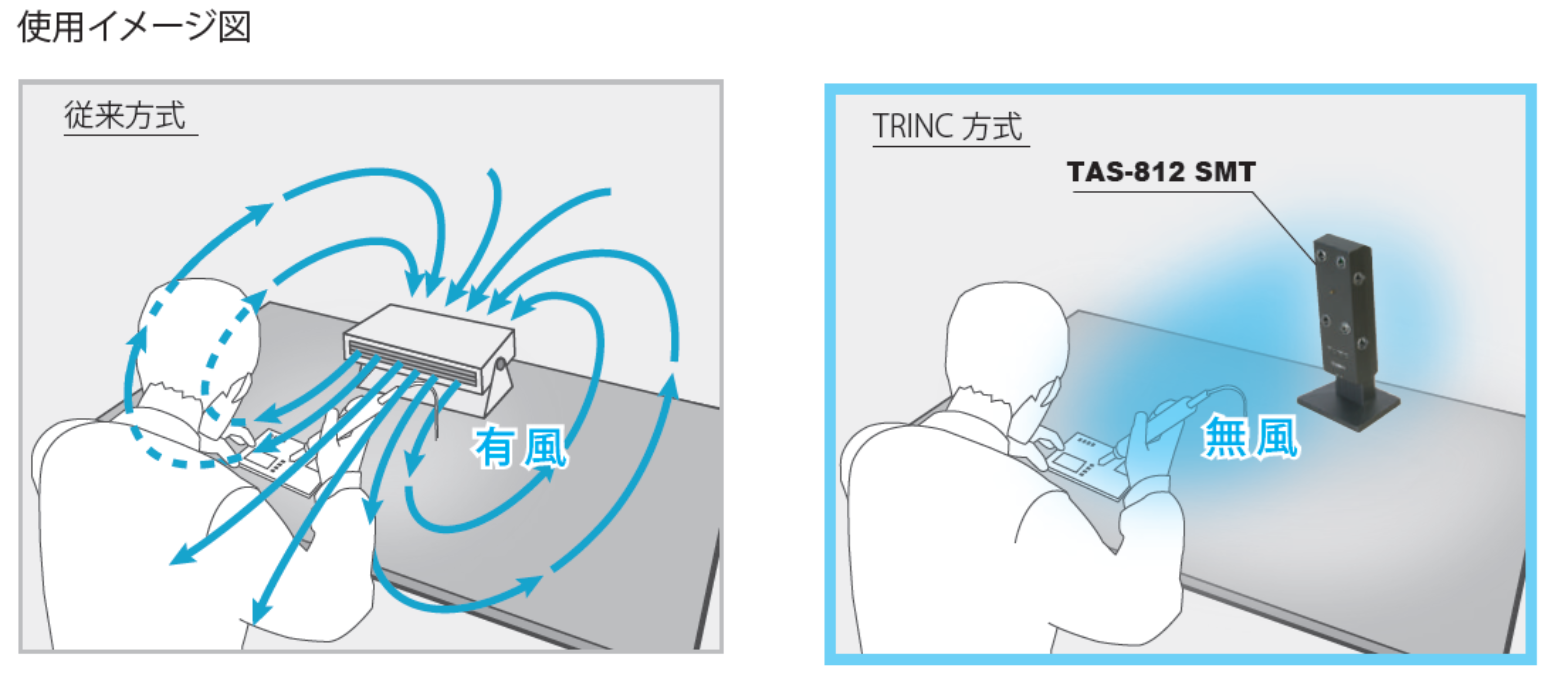 使用イメージ図

従来方式

有風

TRINC 方式

TAS-812 SMT

無風