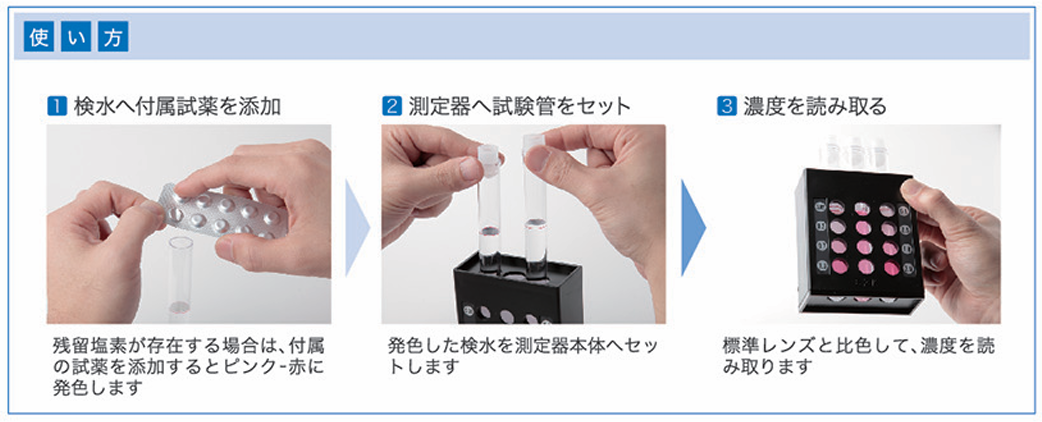 使い方

1 検水へ付属試薬を添加

残留塩素が存在する場合は、付属の試薬を添加するとピンク-赤に発色します

2 測定器へ試験管をセット

発色した検水を測定器本体へセットします

3 濃度を読み取る

標準レンズと比色して、濃度を読み取ります